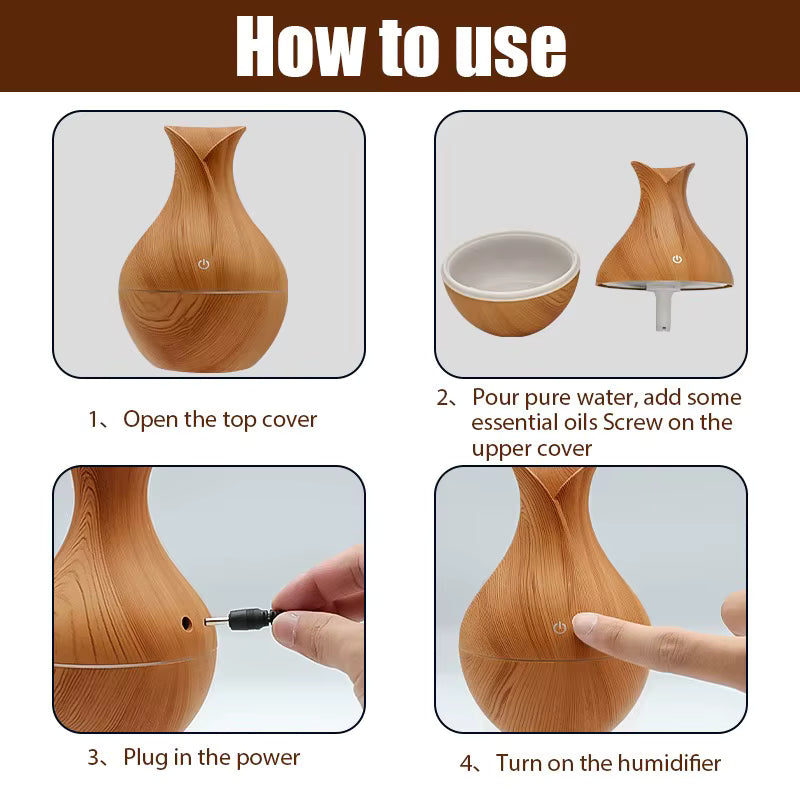 How to use

1、Open the top cover

2、Pour pure water, add some essential oils Screw on the upper cover

3、Plug in the power

4、Turn on the humidifier